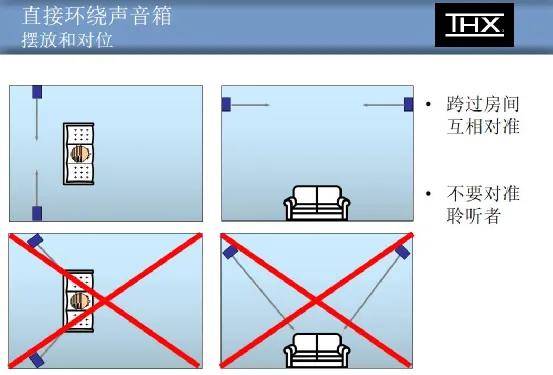 直接环绕声音箱
摆放和对位

THX

• 跨过房间互相对准

• 不要对准聆听者